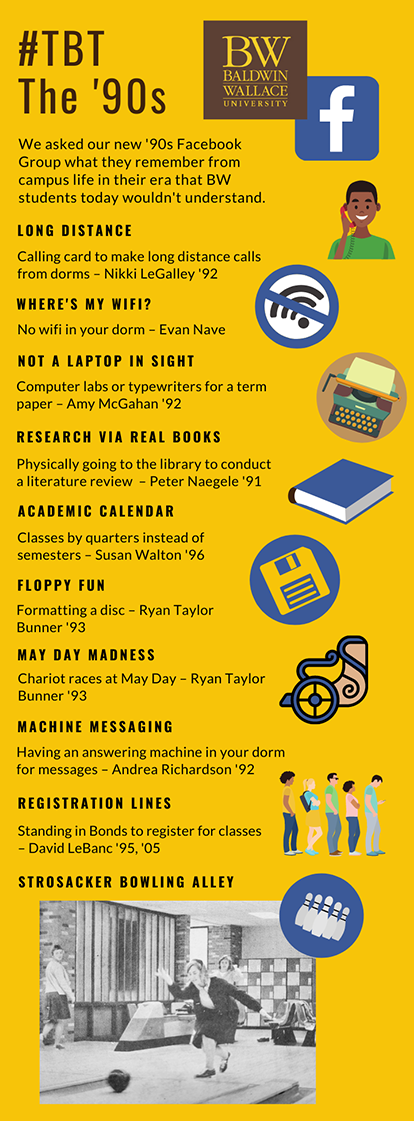 #TBT
The '90s

BW
BALDWIN
WALLACE
UNIVERSITY

We asked our new '90s Facebook Group what they remember from campus life in their era that BW students today wouldn't understand.

LONG DISTANCE

Calling card to make long distance calls from dorms – Nikki LeGalley '92

WHERE'S MY WIFI?

No wifi in your dorm – Evan Nave

NOT A LAPTOP IN SIGHT

Computer labs or typewriters for a term paper – Amy McGahan '92

RESEARCH VIA REAL BOOKS

Physically going to the library to conduct a literature review – Peter Naegele '91

ACADEMIC CALENDAR

Classes by quarters instead of semesters – Susan Walton '96

FLOPPY FUN

Formatting a disc – Ryan Taylor Bunner '93

MAY DAY MADNESS

Chariot races at May Day – Ryan Taylor Bunner '93

MACHINE MESSAGING

Having an answering machine in your dorm for messages – Andrea Richardson '92

REGISTRATION LINES

Standing in Bonds to register for classes – David LeBanc '95, '05

STROSACKER BOWLING ALLEY