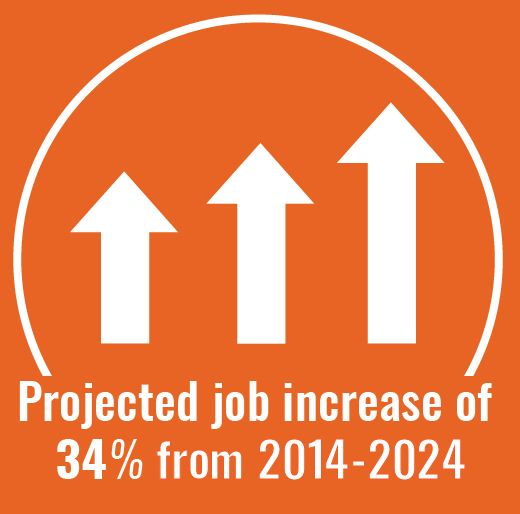 Projected job increase of 34% from 2014-2024