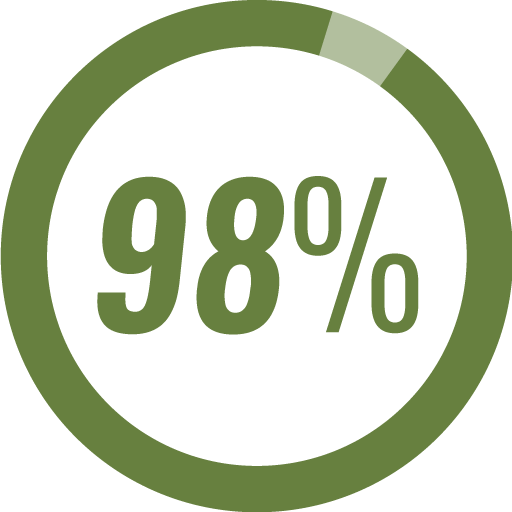 98%