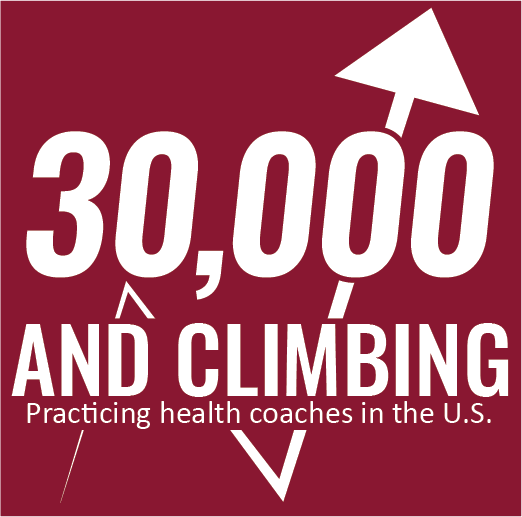 30,000
AND CLIMBING
Practicing health coaches in the U.S.