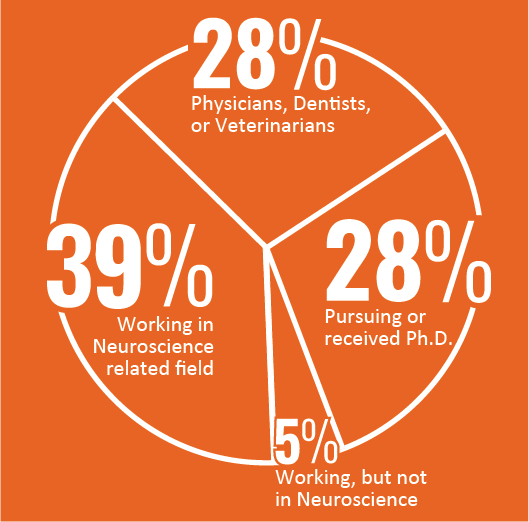 28%
Physicians, Dentists, or Veterinarians

39%
Working in Neuroscience related field

28%
Pursuing or received Ph.D.

5%
Working, but not in Neuroscience